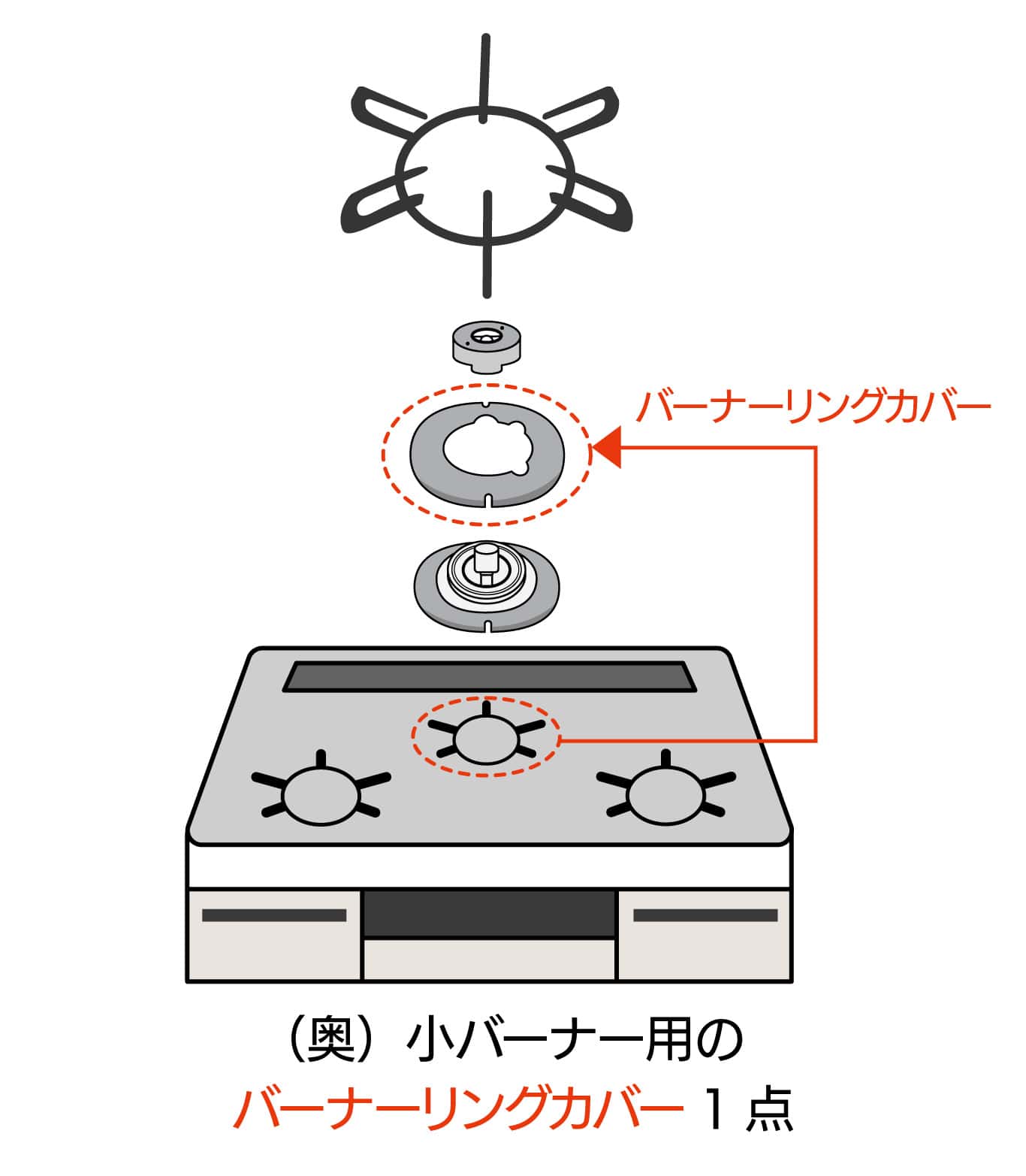 バーナーリングカバー

（奥）小バーナー用の
バーナーリングカバー１点