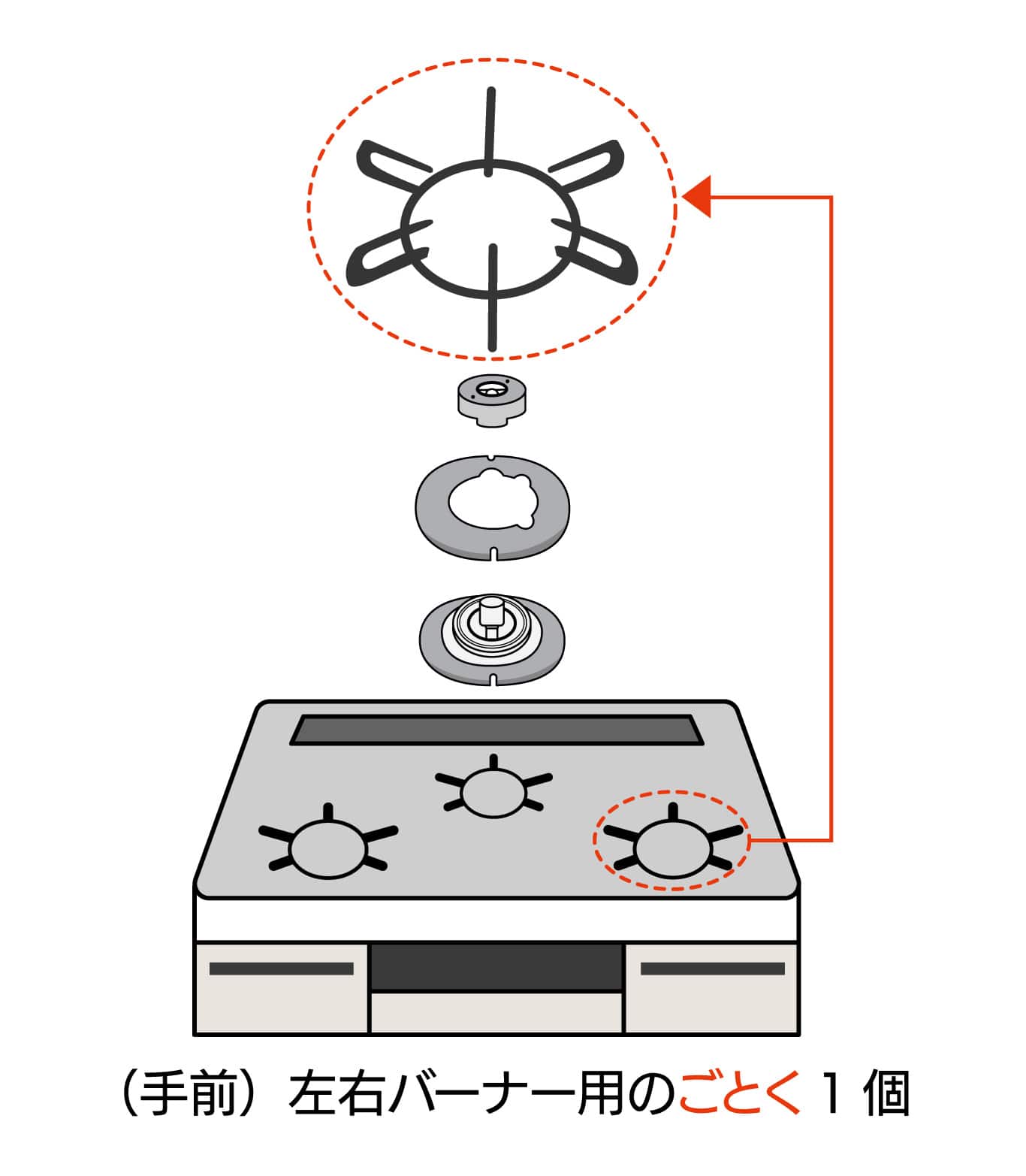 （手前）左右バーナー用のごとく１個