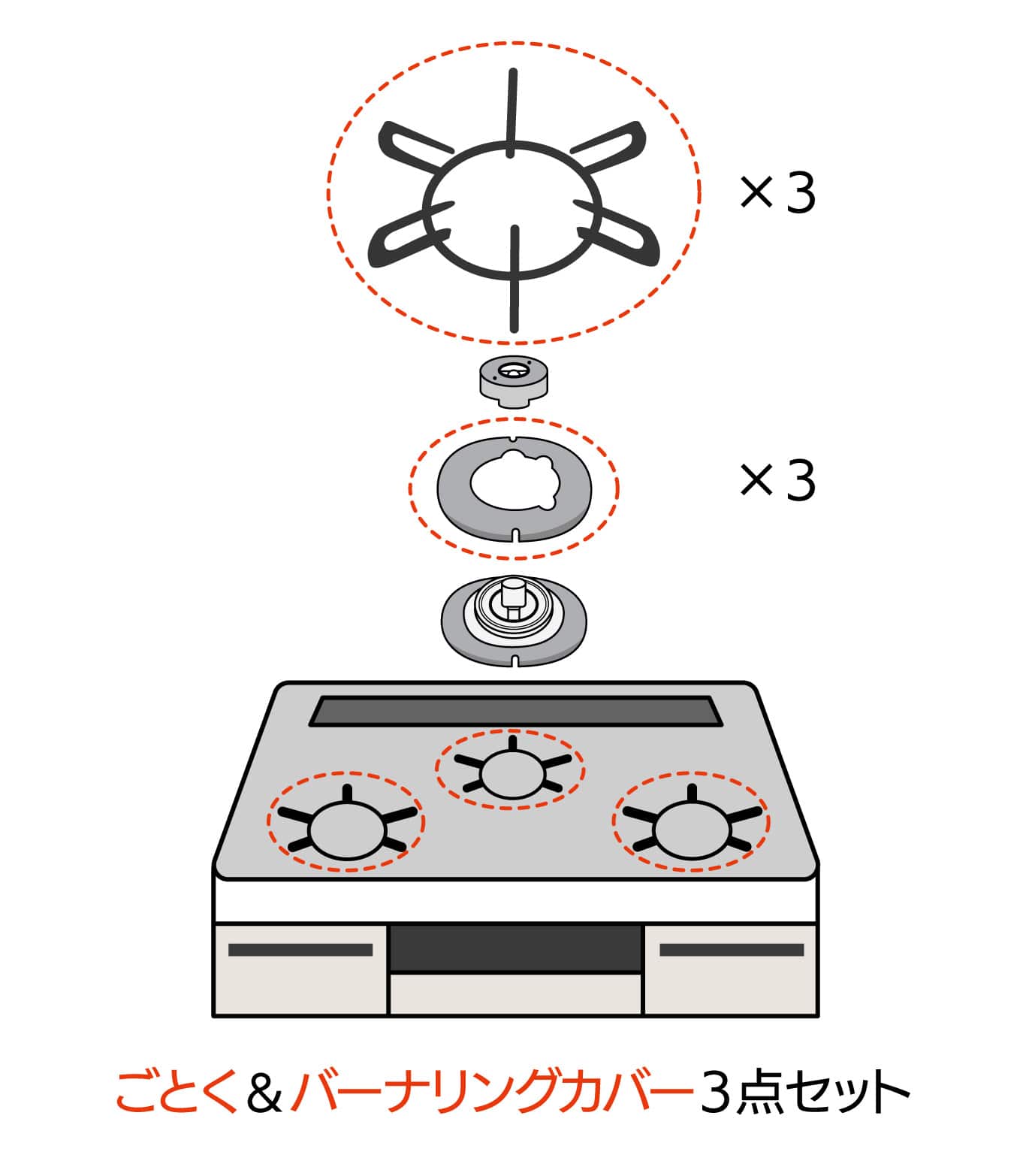 ×3

×3

ごとく＆バーナリングカバー3点セット