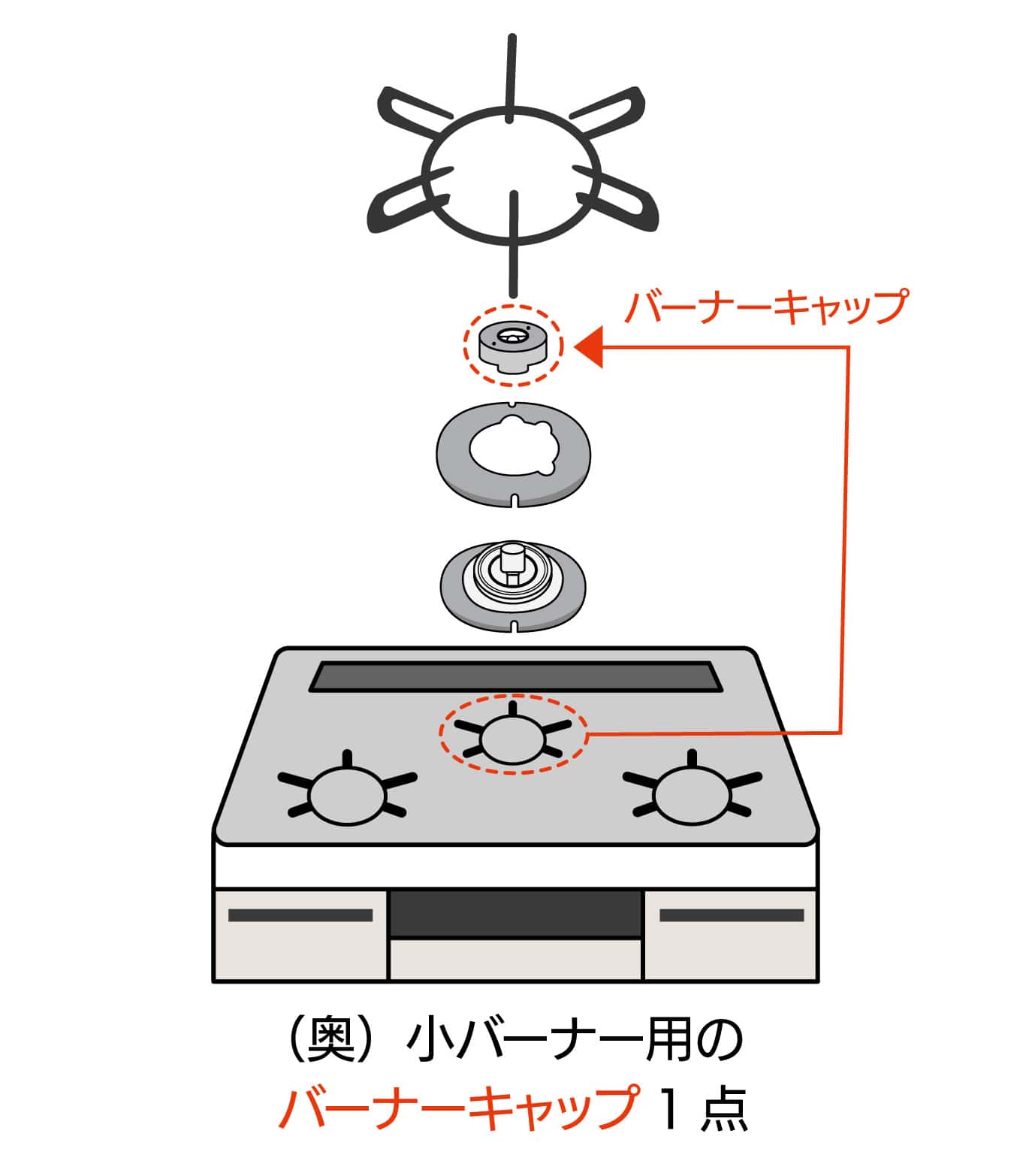 バーナーキャップ

（奥）小バーナー用の
バーナーキャップ 1 点