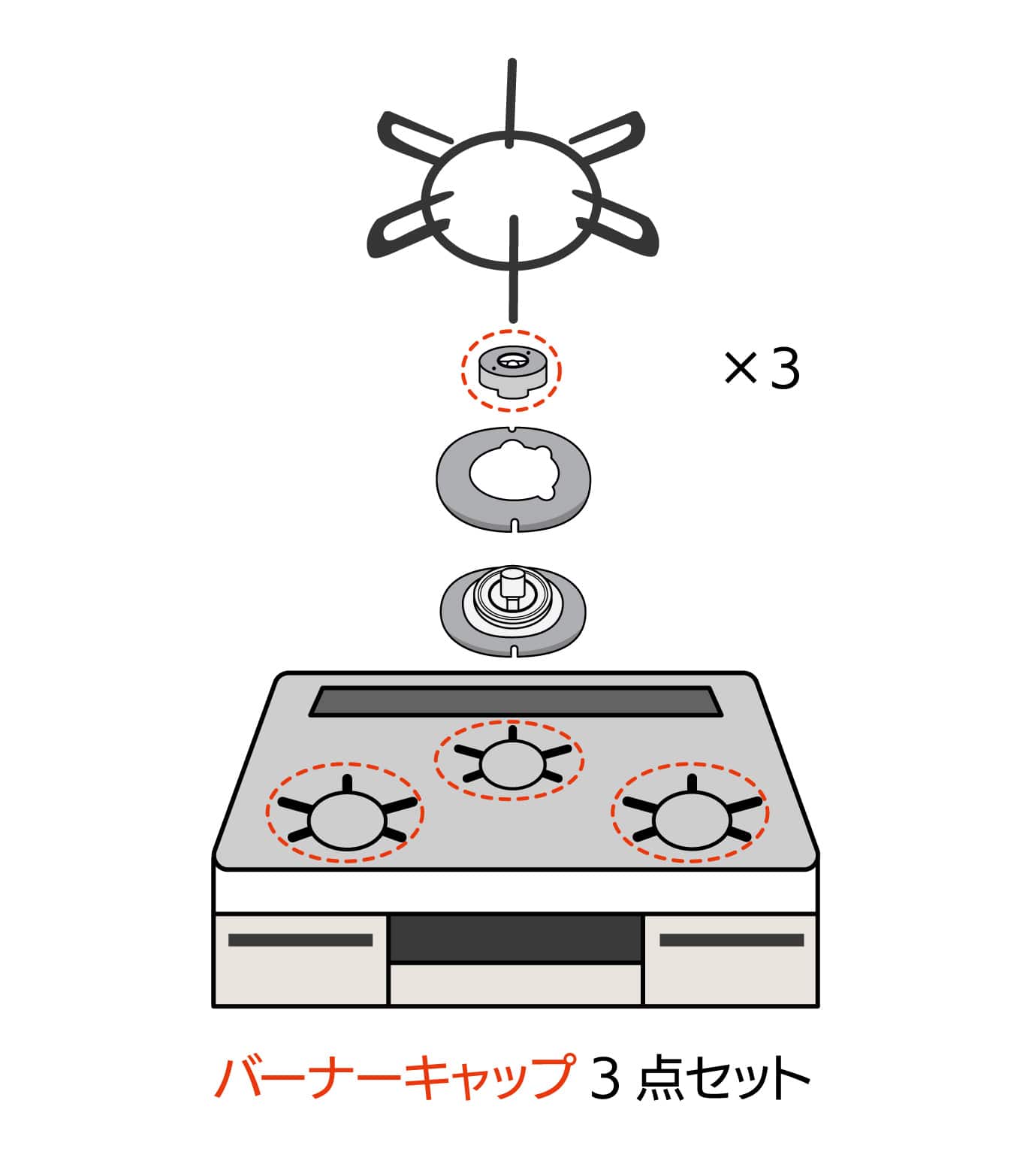 ×3

バーナーキャップ 3 点セット