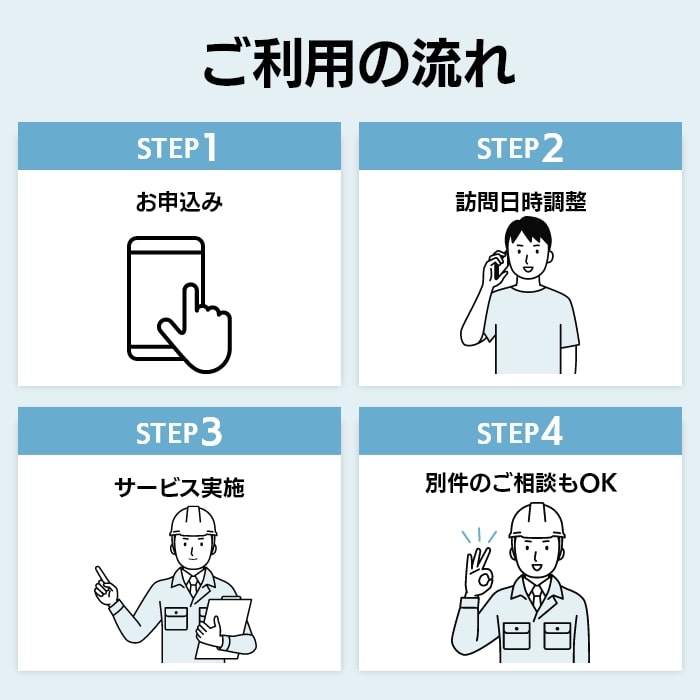 ご利用の流れ

STEP 1

お申込み

STEP 2

訪問日時調整

STEP 3

サービス実施

STEP 4

別件のご相談もOK